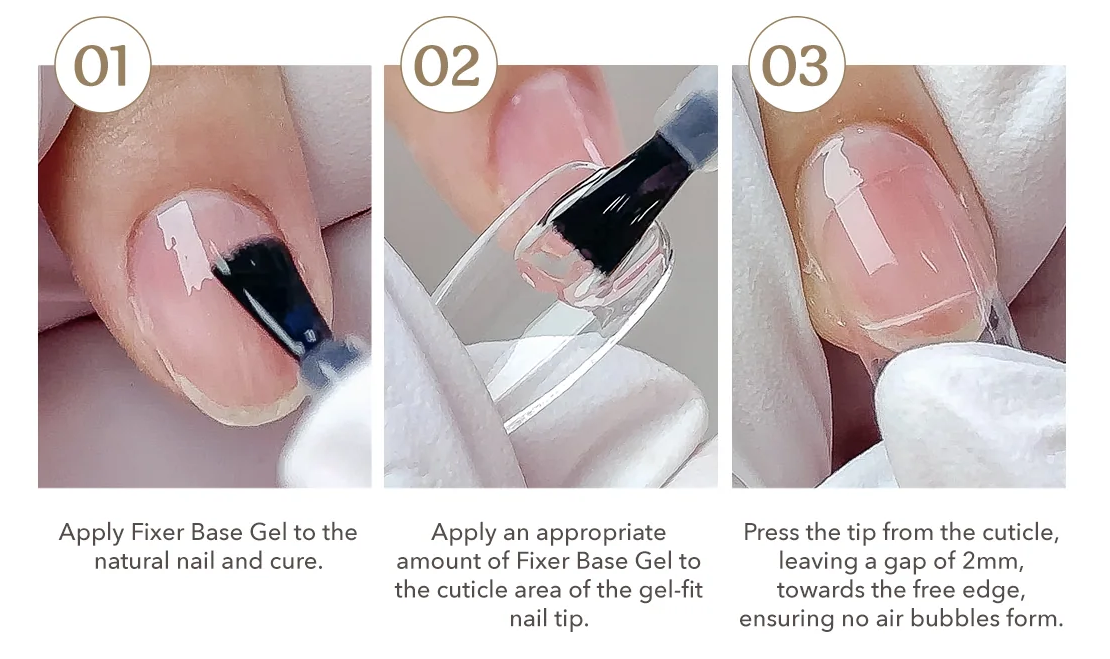 01

Apply Fixer Base Gel to the natural nail and cure.

02

Apply an appropriate amount of Fixer Base Gel to the cuticle area of the gel-fit nail tip.

03

Press the tip from the cuticle, leaving a gap of 2mm, towards the free edge, ensuring no air bubbles form.